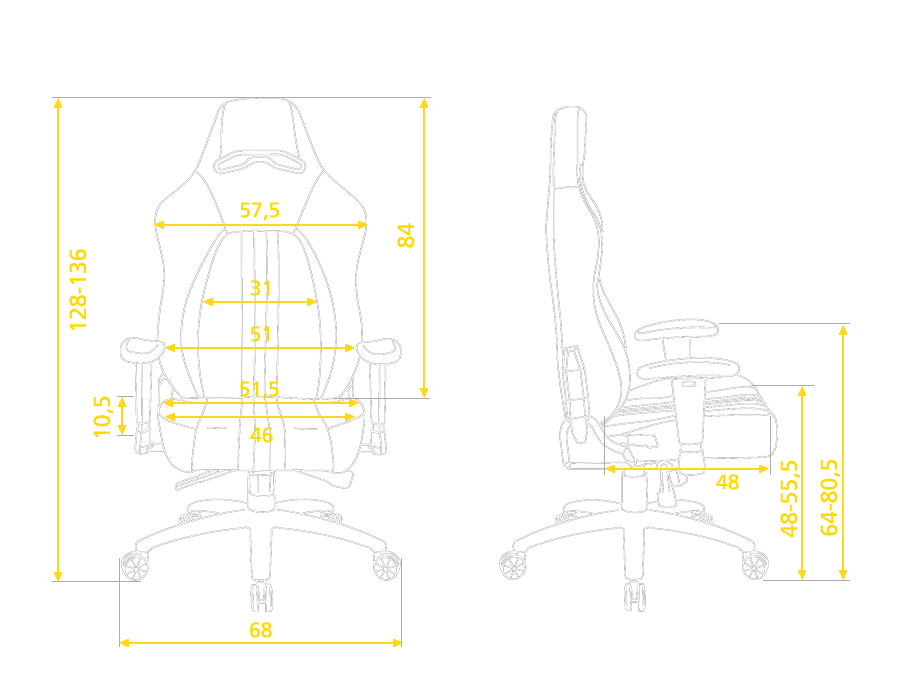 128-136
57,5
84
31
51
51,5
10,5
46
68
48
48-55,5
64-80,5